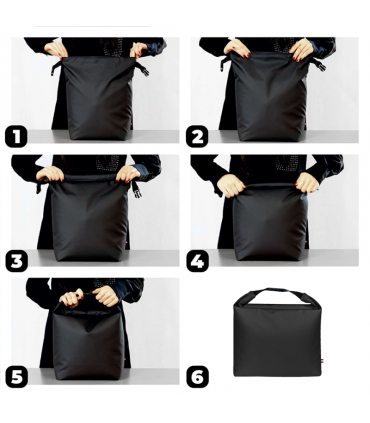 1
2
3
4
5
6